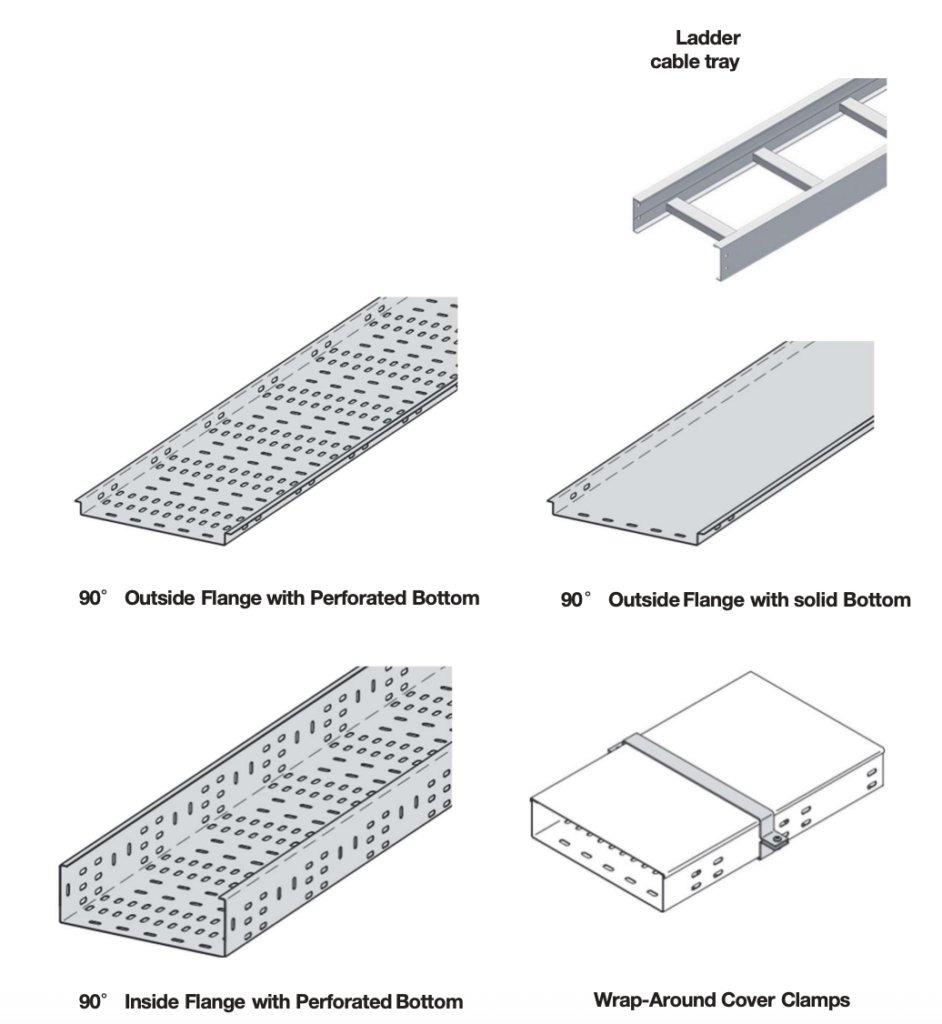 Ladder
cable tray

90° Outside Flange with Perforated Bottom

90° Outside Flange with solid Bottom

90° Inside Flange with Perforated Bottom

Wrap-Around Cover Clamps